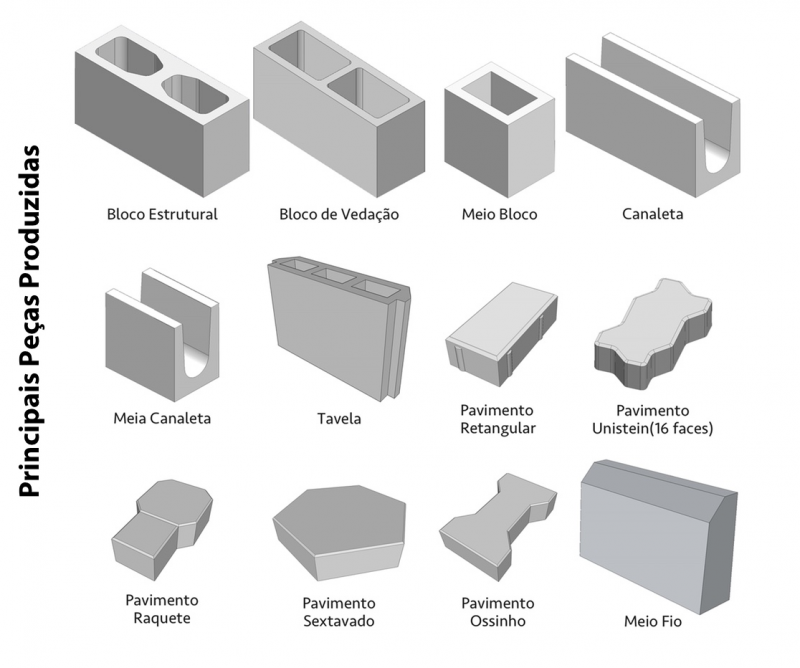 Principais Peças Produzidas

Bloco Estrutural

Bloco de Vedação

Meio Bloco

Canaleta

Meia Canaleta

Tavela

Pavimento Retangular

Pavimento Unistein(16 faces)

Pavimento Raquete

Pavimento Sextavado

Pavimento Ossinho

Meio Fio